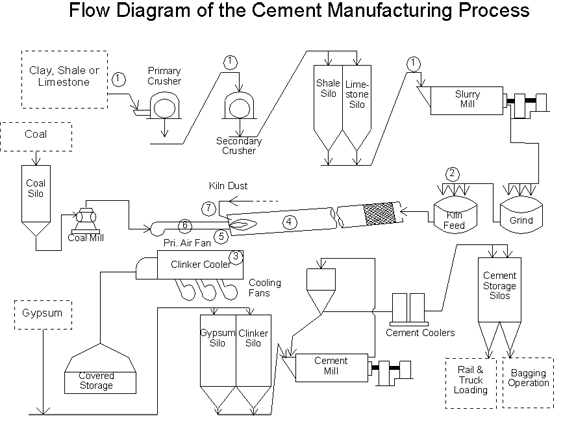 Flow Diagram of the Cement Manufacturing Process

Clay, Shale or Limestone

1

Primary Crusher

1

Secondary Crusher

Shale Silo

Limestone Silo

1

Slurry Mill

Coal

Coal Silo

Coal Mill

Kiln Dust

7

6

5

4

Pri. Air Fan

2

Kiln Feed

Grind

Clinker Cooler

3

Cooling Fans

Gypsum

Covered Storage

Gypsum Silo

Clinker Silo

Cement Mill

Cement Coolers

Cement Storage Silos

Rail & Truck Loading

Bagging Operation